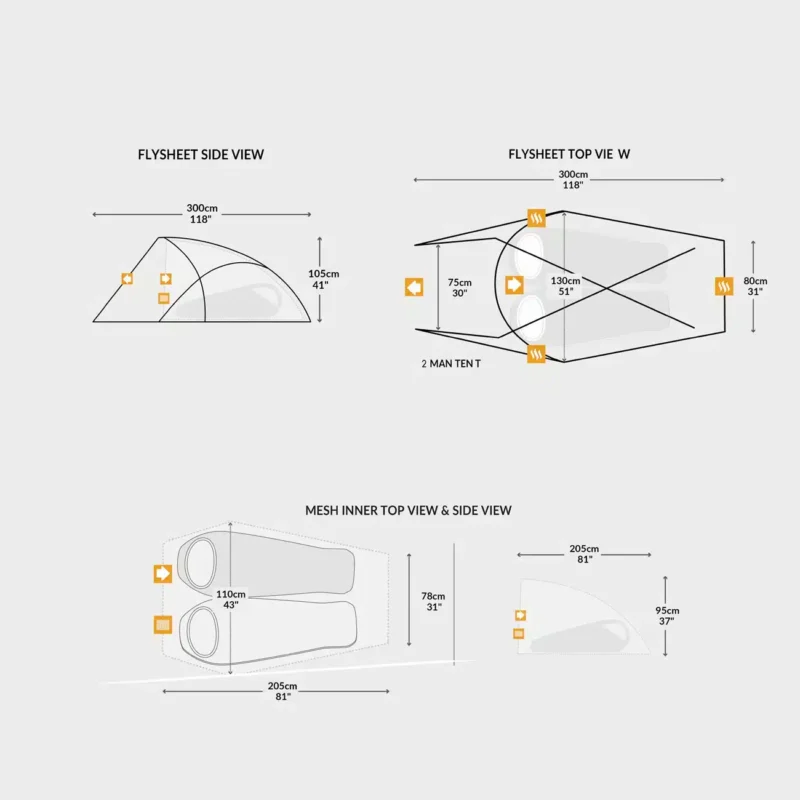 FLYSHEET SIDE VIEW

300cm
118"

105cm
41"

FLYSHEET TOP VIE W

300cm
118"

75cm
30"

130cm
51"

80cm
31"

2 MAN TEN T

MESH INNER TOP VIEW & SIDE VIEW

110cm
43"

78cm
31"

205cm
81"

205cm
81"

95cm
37"