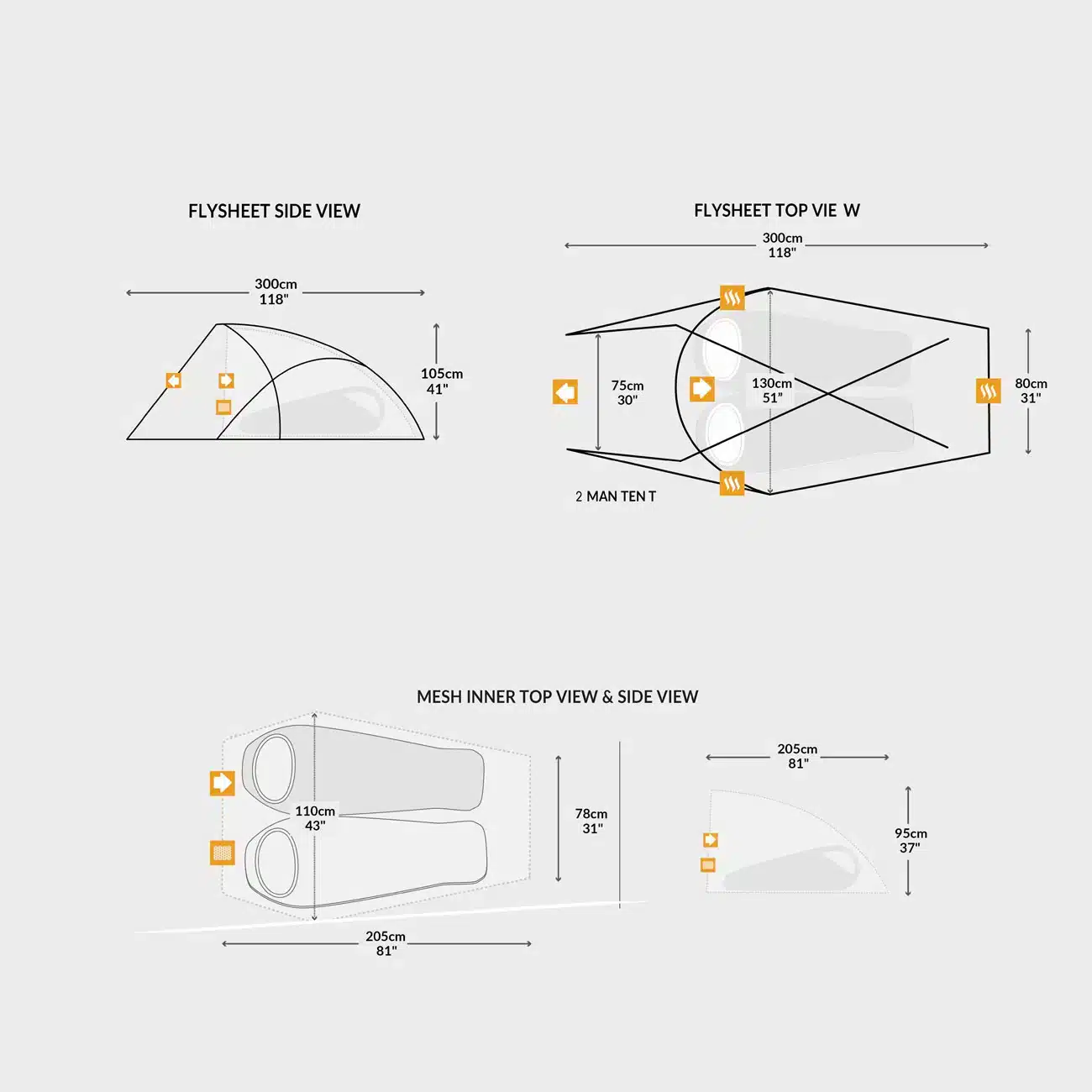 FLYSHEET SIDE VIEW

300cm
118"

105cm
41"

FLYSHEET TOP VIE W

300cm
118"

75cm
30"

130cm
51"

80cm
31"

2 MAN TEN T

MESH INNER TOP VIEW & SIDE VIEW

110cm
43"

78cm
31"

205cm
81"

205cm
81"

95cm
37"